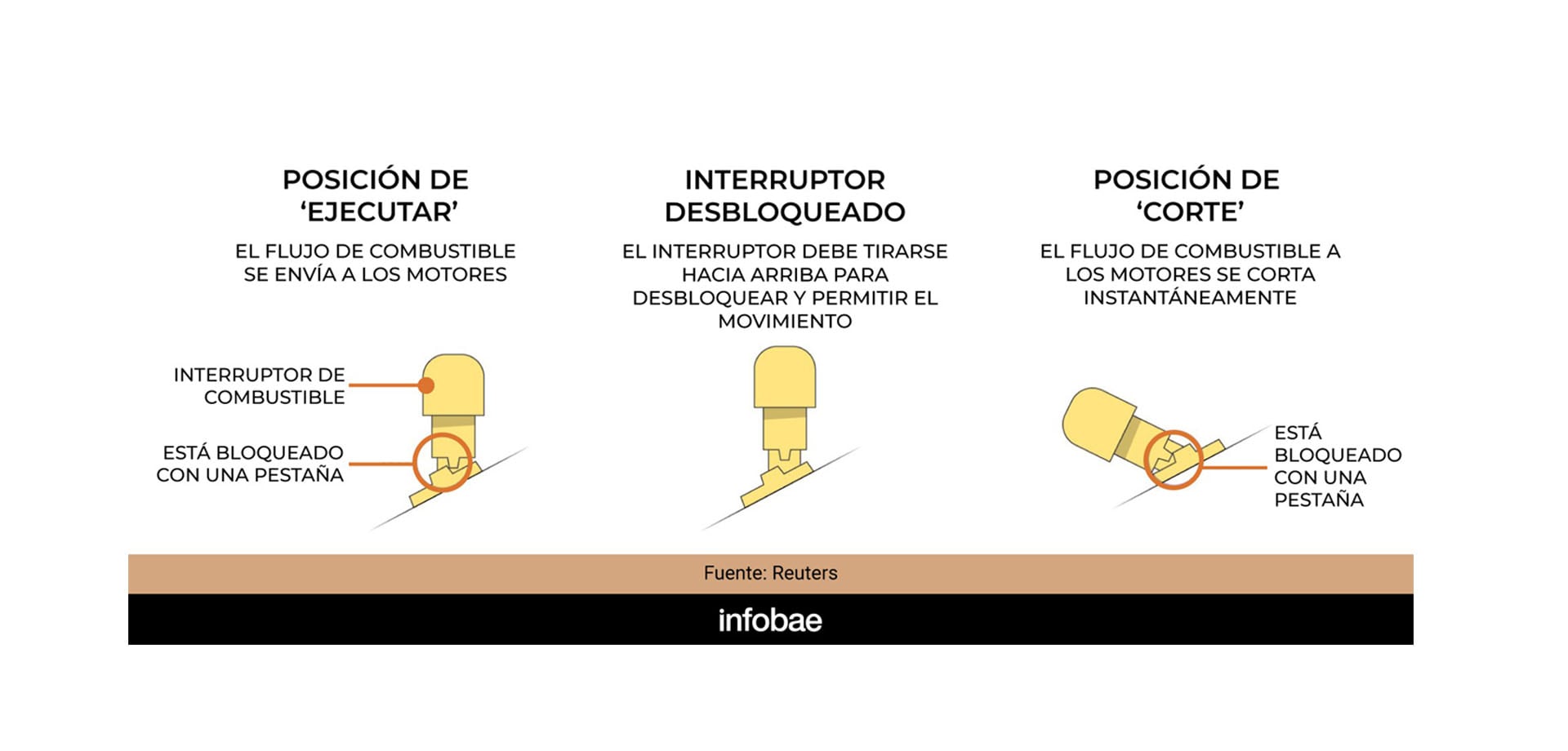 POSICIÓN DE 'EJECUTAR'

EL FLUJO DE COMBUSTIBLE SE ENVÍA A LOS MOTORES

INTERRUPTOR DE COMBUSTIBLE

ESTÁ BLOQUEADO CON UNA PESTAÑA

INTERRUPTOR DESBLOQUEADO

EL INTERRUPTOR DEBE TIRARSE HACIA ARRIBA PARA DESBLOQUEAR Y PERMITIR EL MOVIMIENTO

POSICIÓN DE 'CORTE'

EL FLUJO DE COMBUSTIBLE A LOS MOTORES SE CORTA INSTANTÁNEAMENTE

ESTÁ BLOQUEADO CON UNA PESTAÑA

Fuente: Reuters

infobae