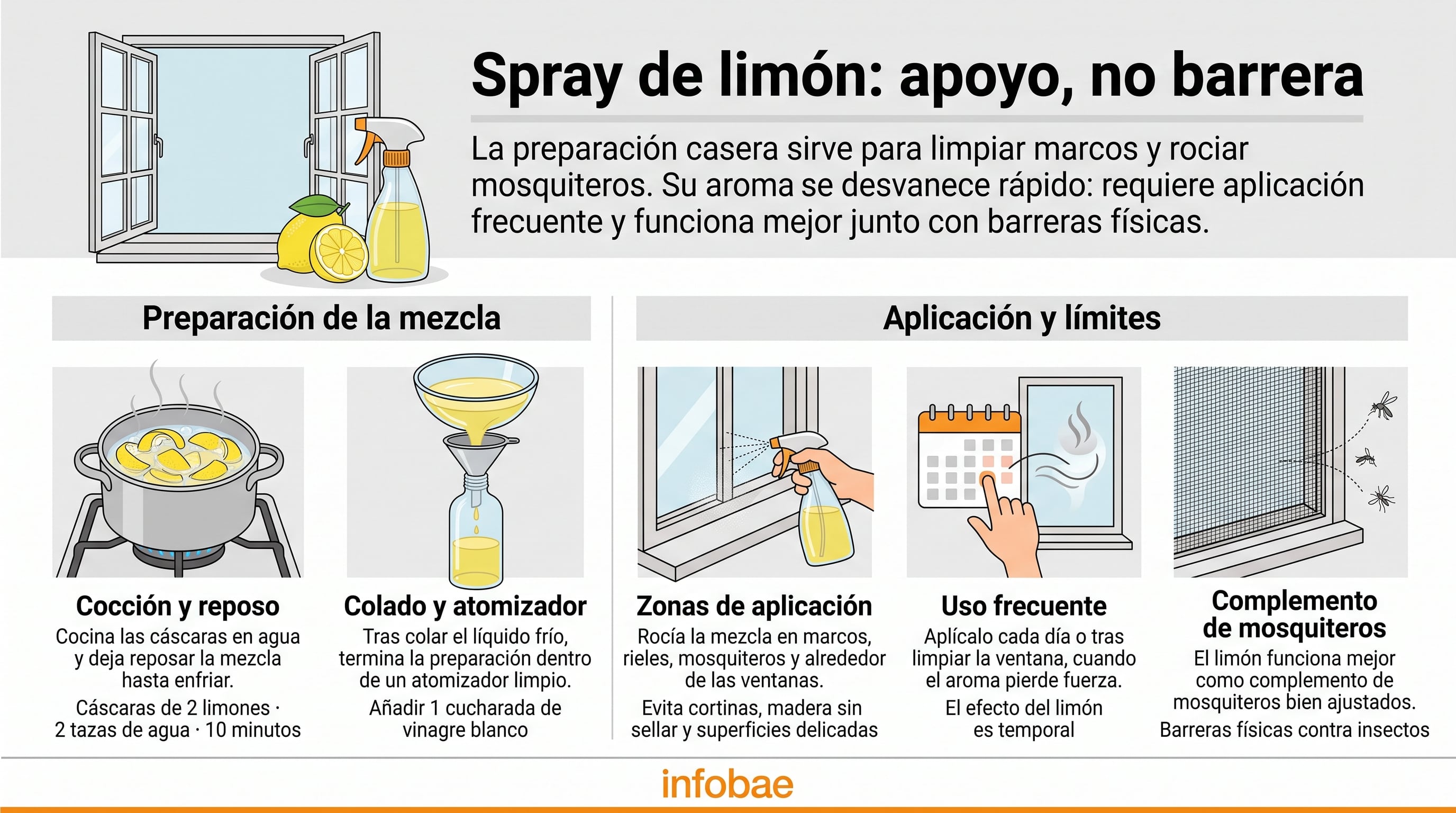 Spray de limón: apoyo, no barrera

La preparación casera sirve para limpiar marcos y rociar mosquiteros. Su aroma se desvanece rápido: requiere aplicación frecuente y funciona mejor junto con barreras físicas.

Preparación de la mezcla

Cocción y reposo
Cocina las cáscaras en agua y deja reposar la mezcla hasta enfriar.
Cáscaras de 2 limones · 2 tazas de agua · 10 minutos

Colado y atomizador
Tras colar el líquido frío, termina la preparación dentro de un atomizador limpio.
Añadir 1 cucharada de vinagre blanco

Aplicación y límites

Zonas de aplicación
Rocía la mezcla en marcos, rieles, mosquiteros y alrededor de las ventanas.
Evita cortinas, madera sin sellar y superficies delicadas

Uso frecuente
Aplícalo cada día o tras limpiar la ventana, cuando el aroma pierde fuerza.
El efecto del limón es temporal

Complemento de mosquiteros
El limón funciona mejor como complemento de mosquiteros bien ajustados.
Barreras físicas contra insectos

infobae