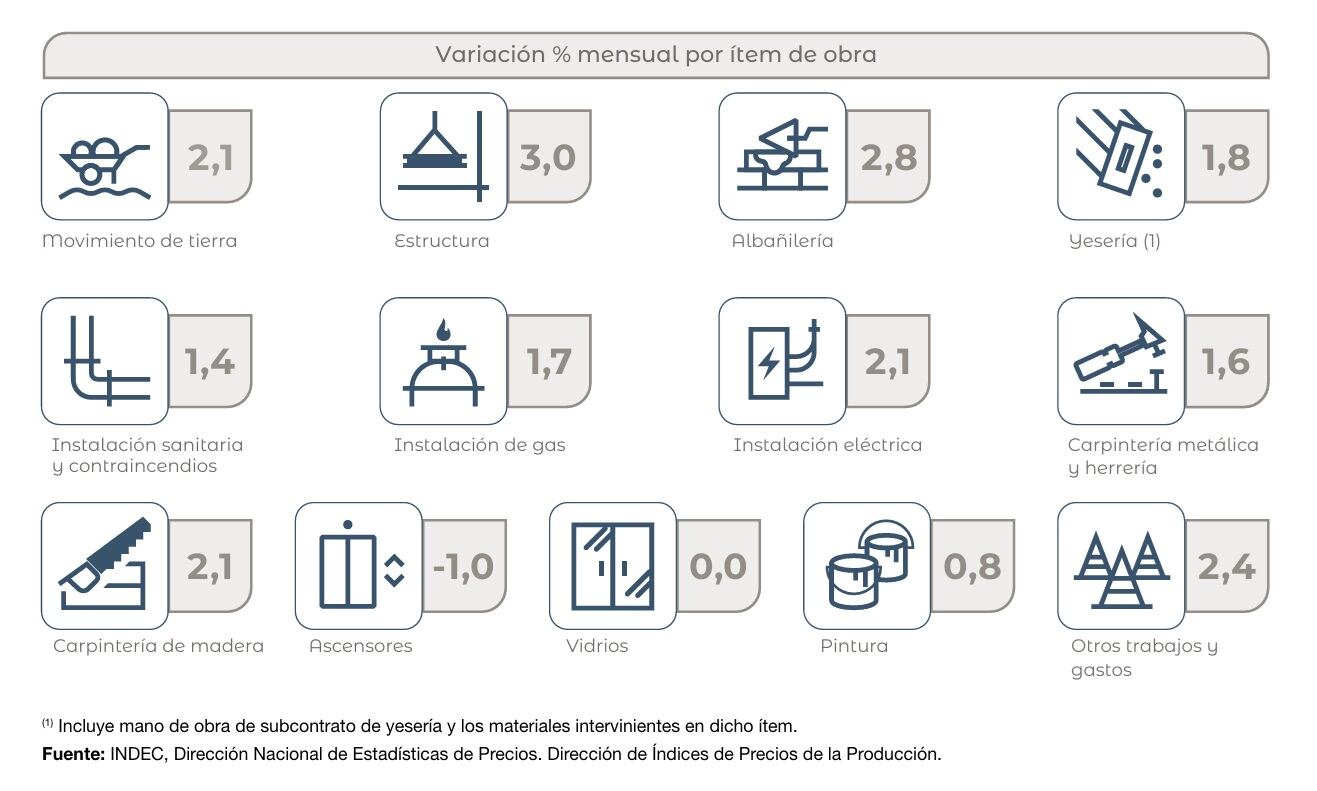 Variación % mensual por ítem de obra

2,1
Movimiento de tierra

3,0
Estructura

2,8
Albañilería

1,8
Yesería (1)

1,4
Instalación sanitaria y contraincendios

1,7
Instalación de gas

2,1
Instalación eléctrica

1,6
Carpintería metálica y herrería

2,1
Carpintería de madera

-1,0
Ascensores

0,0
Vidrios

0,8
Pintura

2,4
Otros trabajos y gastos

$^{(1)}$ Incluye mano de obra de subcontrato de yesería y los materiales intervinientes en dicho ítem.
Fuente: INDEC, Dirección Nacional de Estadísticas de Precios. Dirección de Índices de Precios de la Producción.