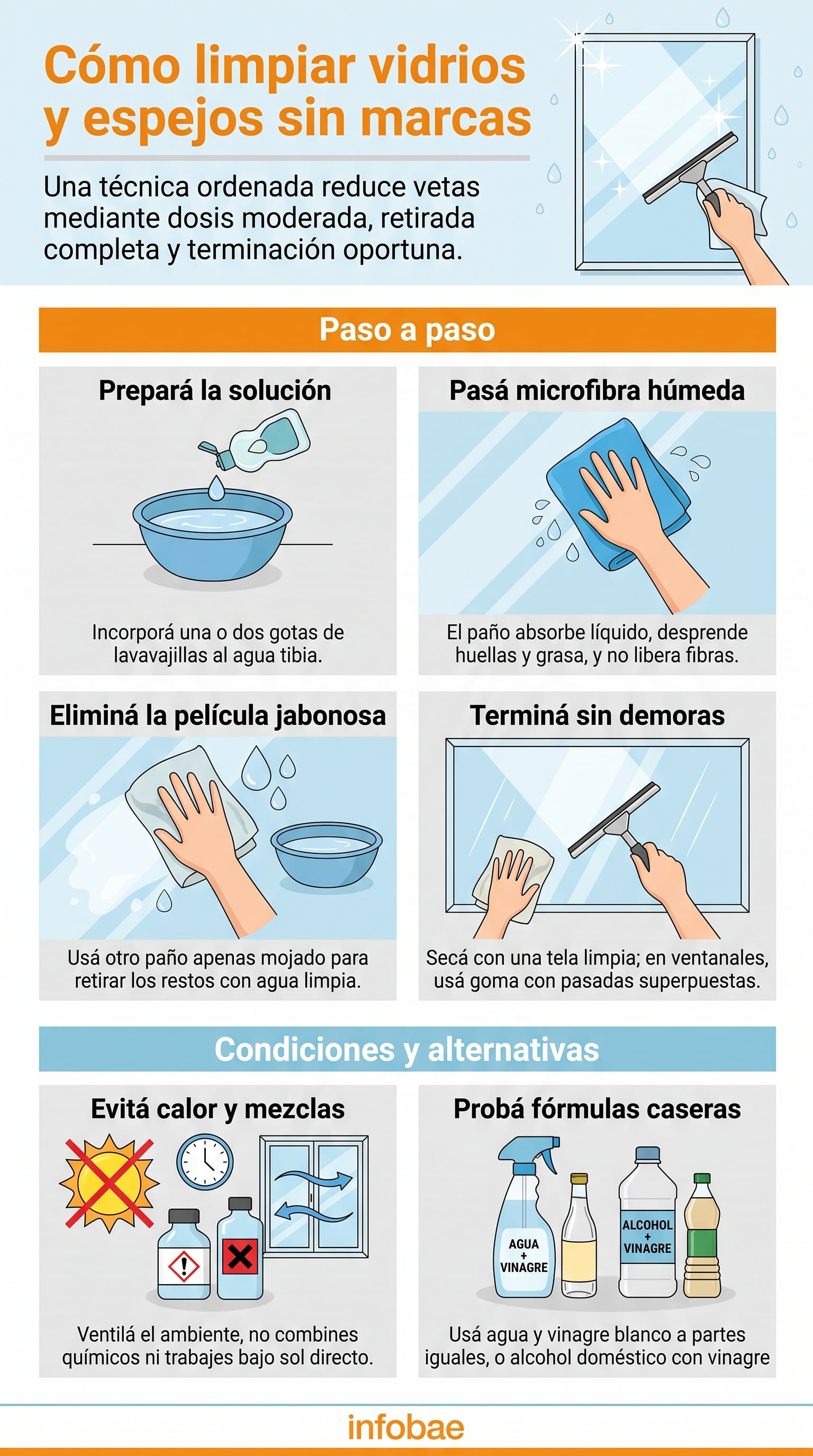 Cómo limpiar vidrios y espejos sin marcas

Una técnica ordenada reduce vetas mediante dosis moderada, retirada completa y terminación oportuna.

Paso a paso

Prepará la solución

Incorporá una o dos gotas de lavavajillas al agua tibia.

Pasá microfibra húmeda

El paño absorbe líquido, desprende huellas y grasa, y no libera fibras.

Eliminá la película jabonosa

Usá otro paño apenas mojado para retirar los restos con agua limpia.

Terminá sin demoras

Secá con una tela limpia; en ventanales, usá goma con pasadas superpuestas.

Condiciones y alternativas

Evitá calor y mezclas

Ventilá el ambiente, no combines químicos ni trabajes bajo sol directo.

Probá fórmulas caseras

AGUA + VINAGRE

ALCOHOL + VINAGRE

Usá agua y vinagre blanco a partes iguales, o alcohol doméstico con vinagre

infobae