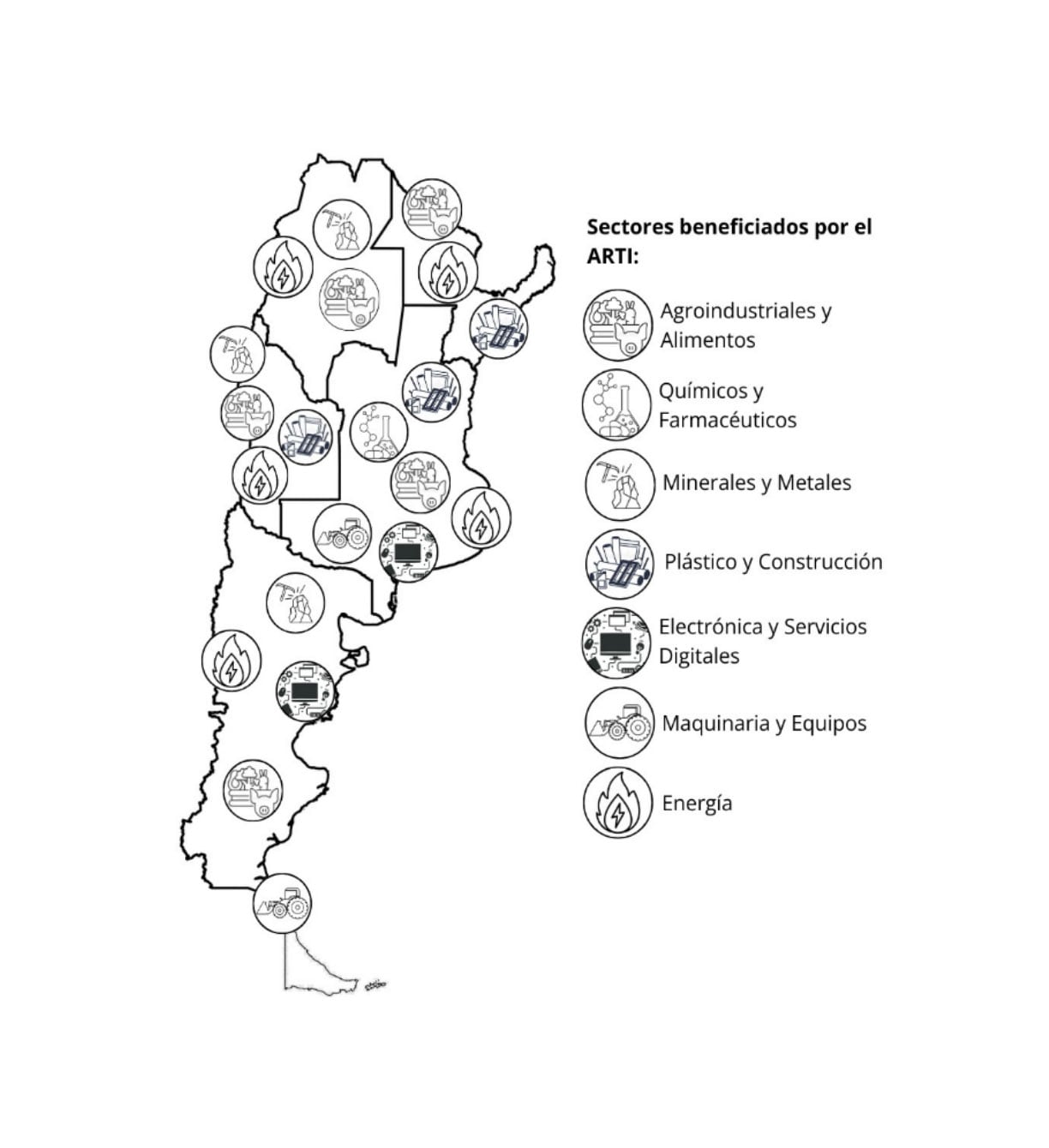 Sectores beneficiados por el ARTI:

Agroindustriales y Alimentos

Químicos y Farmacéuticos

Minerales y Metales

Plástico y Construcción

Electrónica y Servicios Digitales

Maquinaria y Equipos

Energía