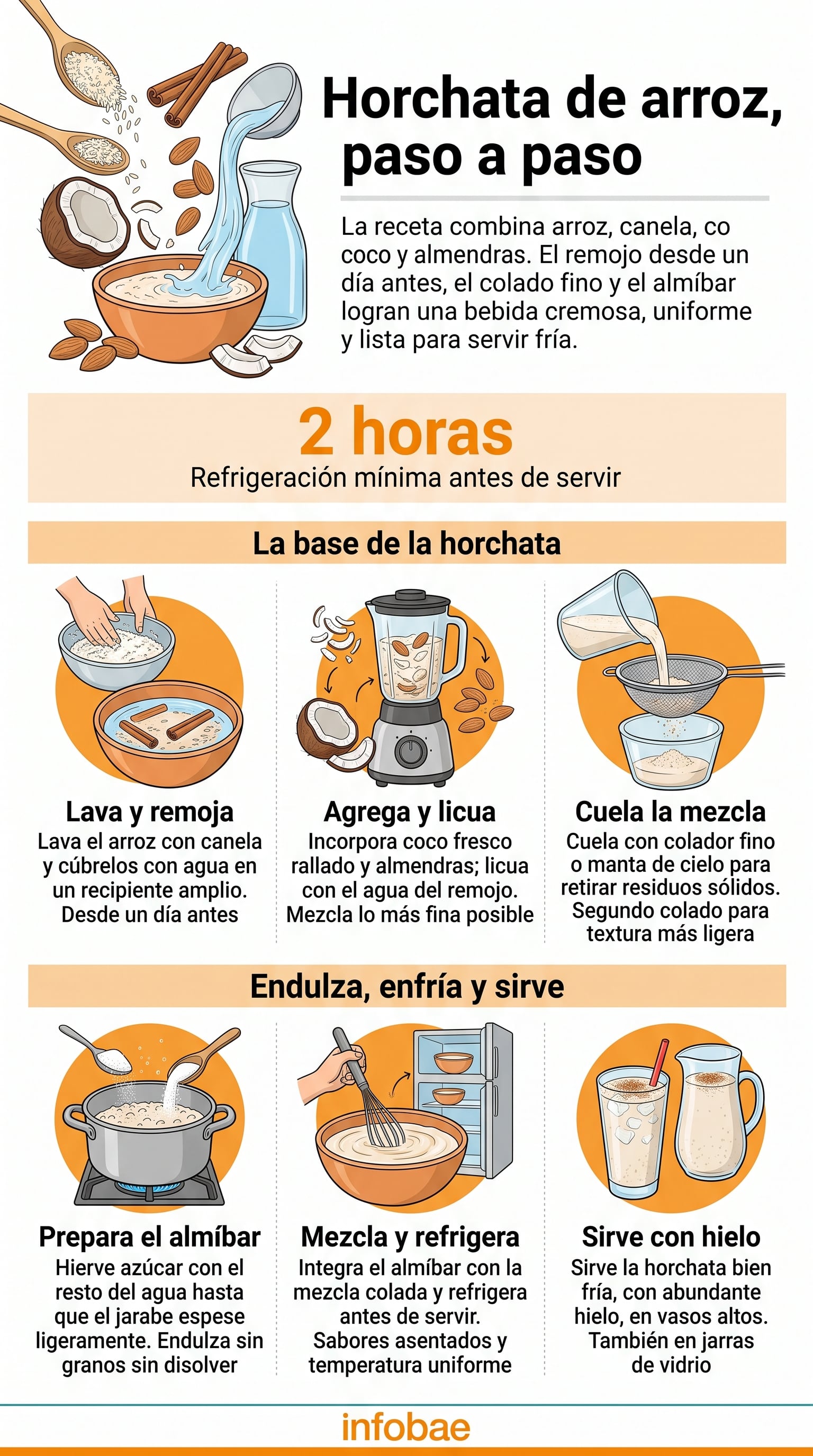 Horchata de arroz, paso a paso

La receta combina arroz, canela, co coco y almendras. El remojo desde un día antes, el colado fino y el almíbar logran una bebida cremosa, uniforme y lista para servir fría.

2 horas
Refrigeración mínima antes de servir

La base de la horchata

Lava y remoja
Lava el arroz con canela y cúbrelos con agua en un recipiente amplio. Desde un día antes

Agrega y licua
Incorpora coco fresco rallado y almendras; licua con el agua del remojo. Mezcla lo más fina posible

Cuela la mezcla
Cuela con colador fino o manta de cielo para retirar residuos sólidos. Segundo colado para textura más ligera

Endulza, enfría y sirve

Prepara el almíbar
Hierve azúcar con el resto del agua hasta que el jarabe espese ligeramente. Endulza sin granos sin disolver

Mezcla y refrigera
Integra el almíbar con la mezcla colada y refrigera antes de servir. Sabores asentados y temperatura uniforme

Sirve con hielo
Sirve la horchata bien fría, con abundante hielo, en vasos altos. También en jarras de vidrio

infobae