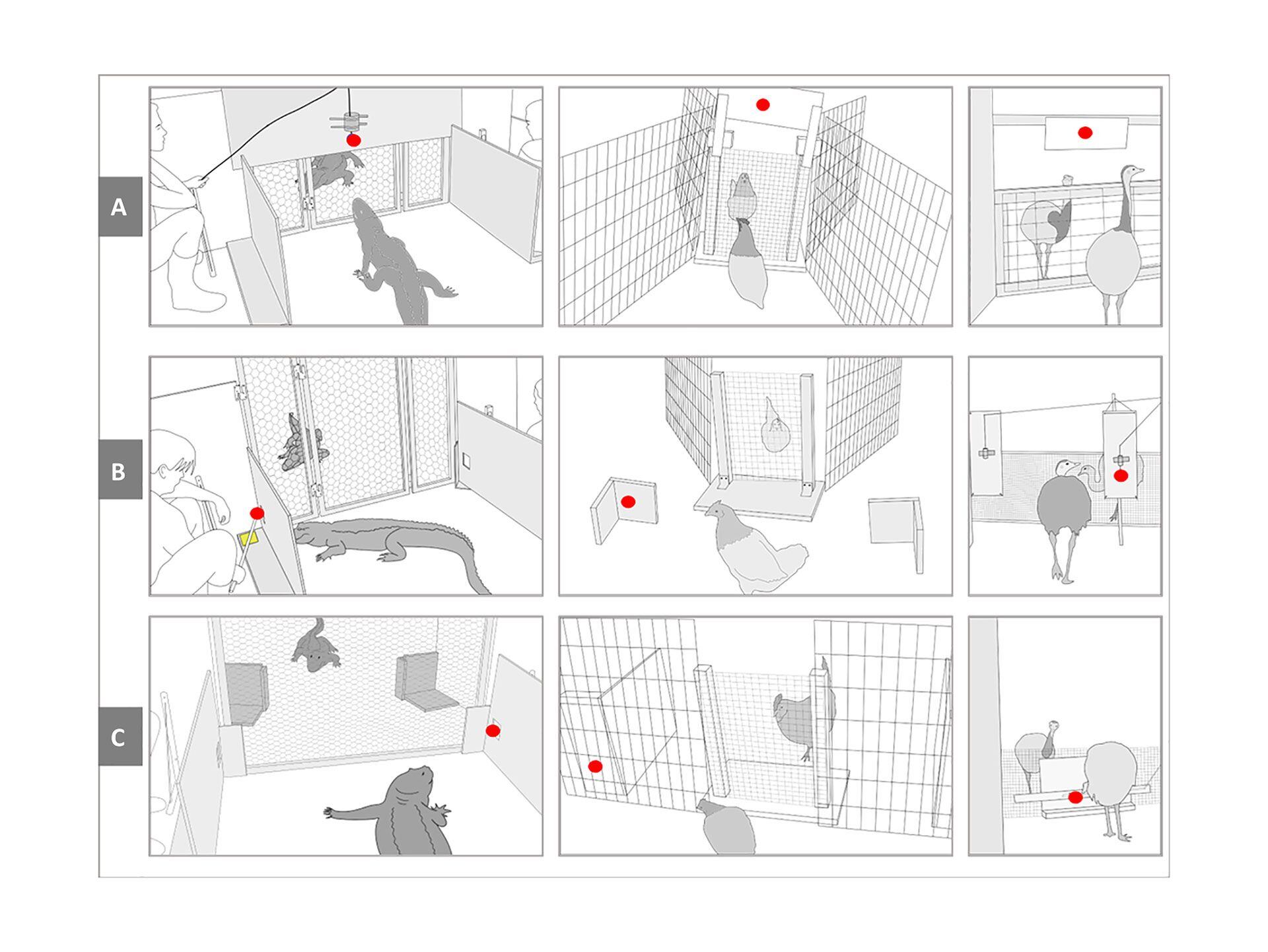 A

B

C