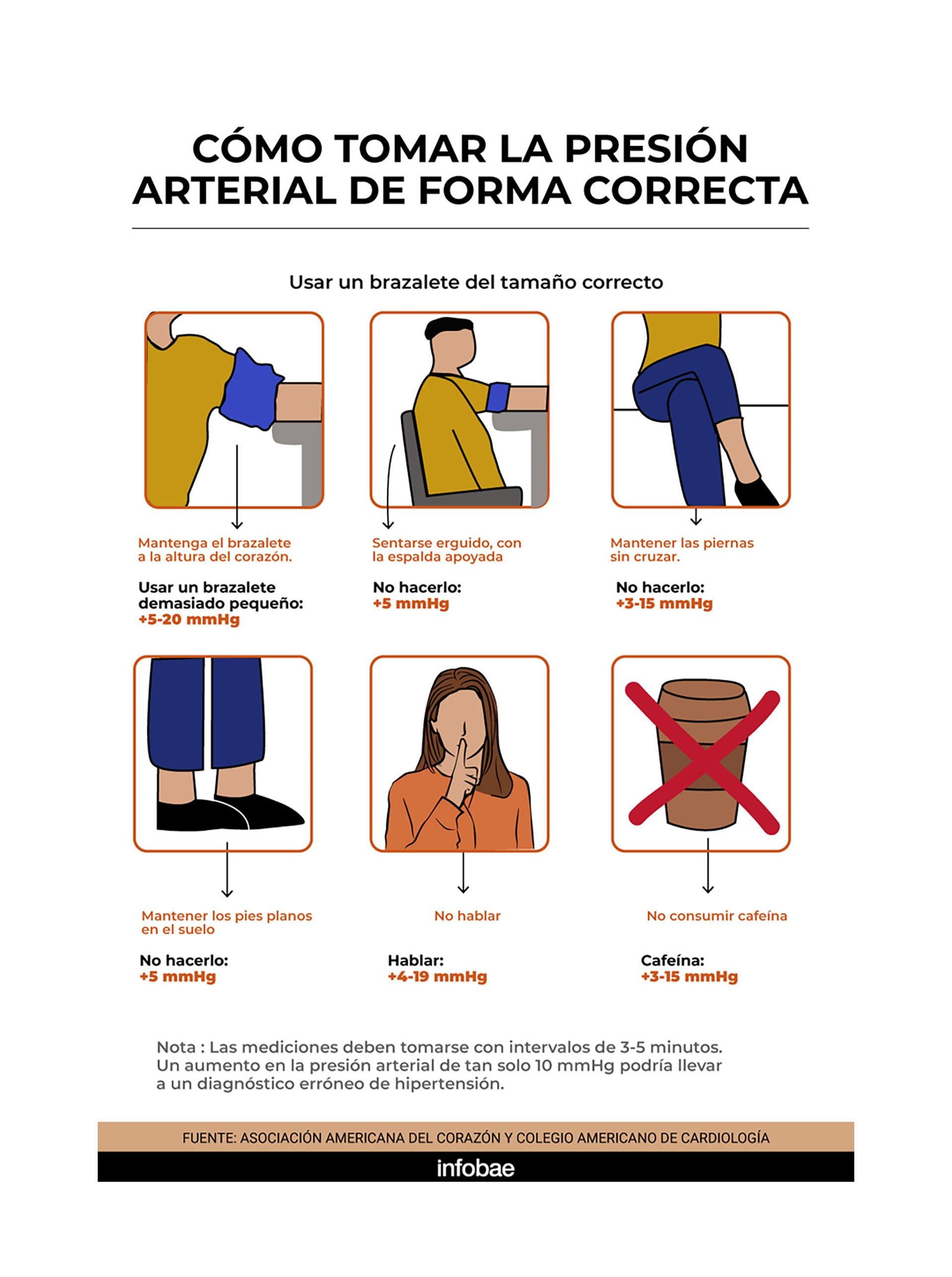 CÓMO TOMAR LA PRESIÓN ARTERIAL DE FORMA CORRECTA

Usar un brazalete del tamaño correcto

Mantenga el brazalete a la altura del corazón.

Usar un brazalete demasiado pequeño:
+5-20 mmHg

Sentarse erguido, con la espalda apoyada

No hacerlo:
+5 mmHg

Mantener las piernas sin cruzar.

No hacerlo:
+3-15 mmHg

Mantener los pies planos en el suelo

No hacerlo:
+5 mmHg

No hablar

Hablar:
+4-19 mmHg

No consumir cafeína

Cafeína:
+3-15 mmHg

Nota : Las mediciones deben tomarse con intervalos de 3-5 minutos. Un aumento en la presión arterial de tan solo 10 mmHg podría llevar a un diagnóstico erróneo de hipertensión.

FUENTE: ASOCIACIÓN AMERICANA DEL CORAZÓN Y COLEGIO AMERICANO DE CARDIOLOGÍA

infobae