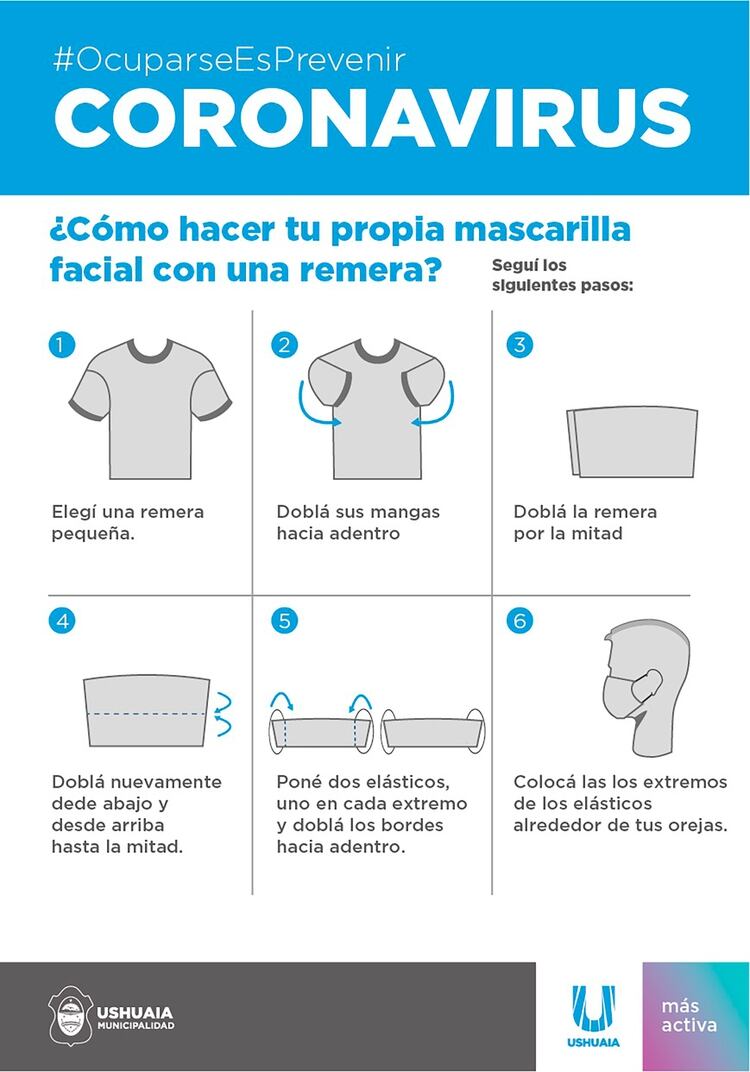 #OcuparseEsPrevenir
CORONAVIRUS

¿Cómo hacer tu propia mascarilla facial con una remera?

Seguí los siguientes pasos:

1
Elegí una remera pequeña.

2
Doblá sus mangas hacia adentro

3
Doblá la remera por la mitad

4
Doblá nuevamente dede abajo y desde arriba hasta la mitad.

5
Poné dos elásticos, uno en cada extremo y doblá los bordes hacia adentro.

6
Colocá las los extremos de los elásticos alrededor de tus orejas.

USHUAIA MUNICIPALIDAD

USHUAIA

más activa